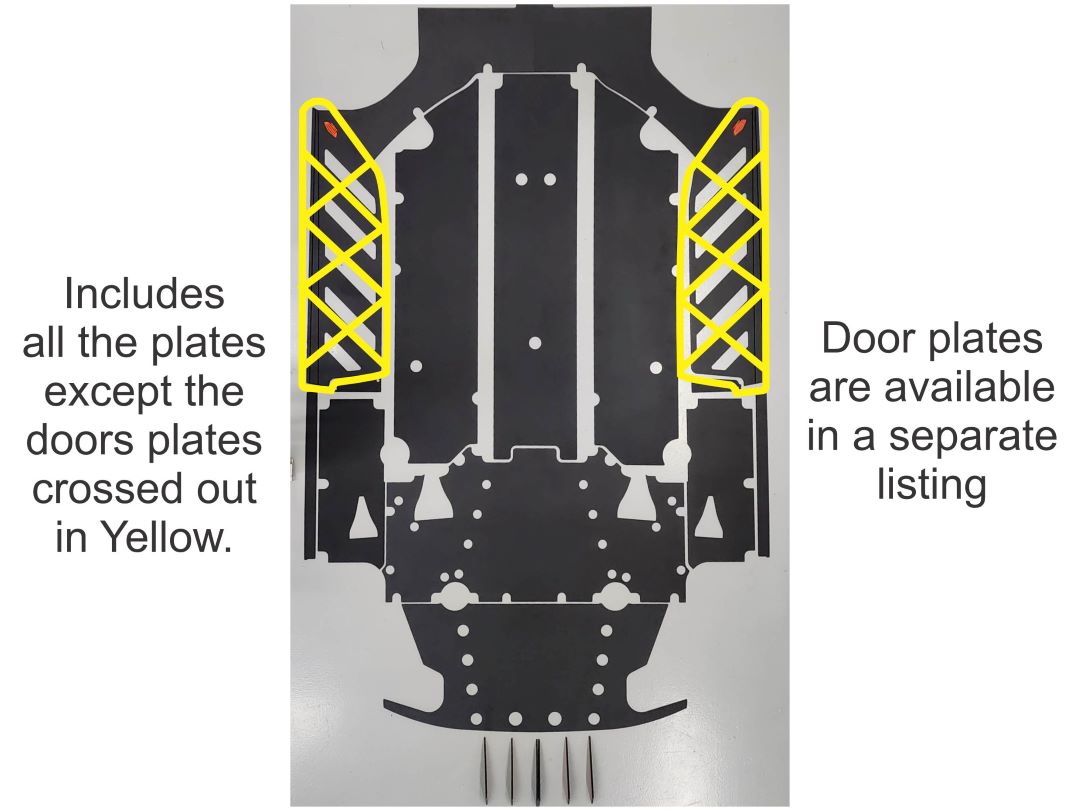 Includes all the plates except the doors plates crossed out in Yellow.

Door plates are available in a separate listing